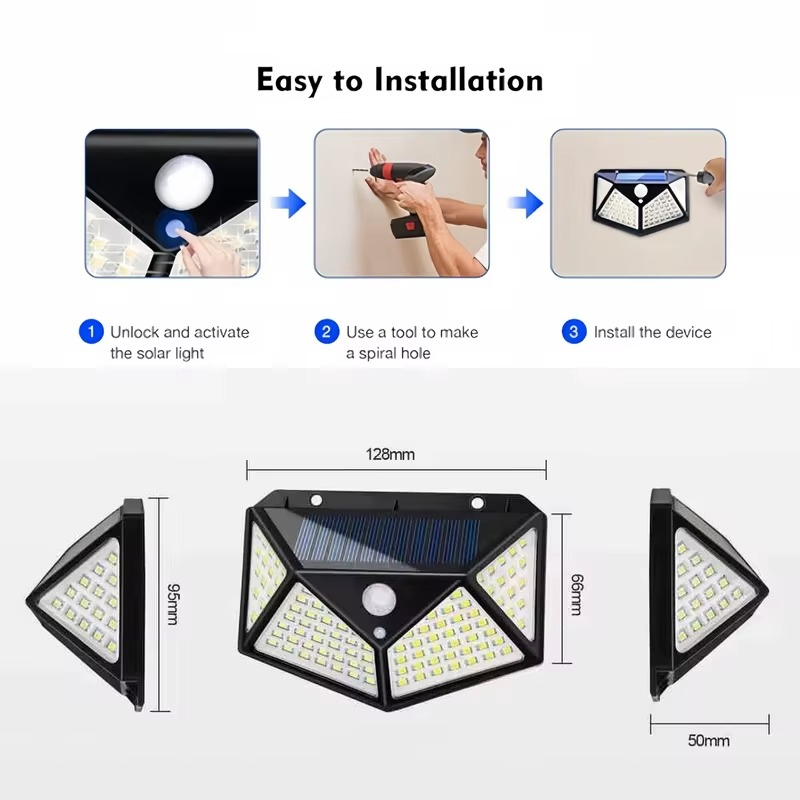 Easy to Installation

1 Unlock and activate the solar light

2 Use a tool to make a spiral hole

3 Install the device

128mm

95mm

66mm

50mm