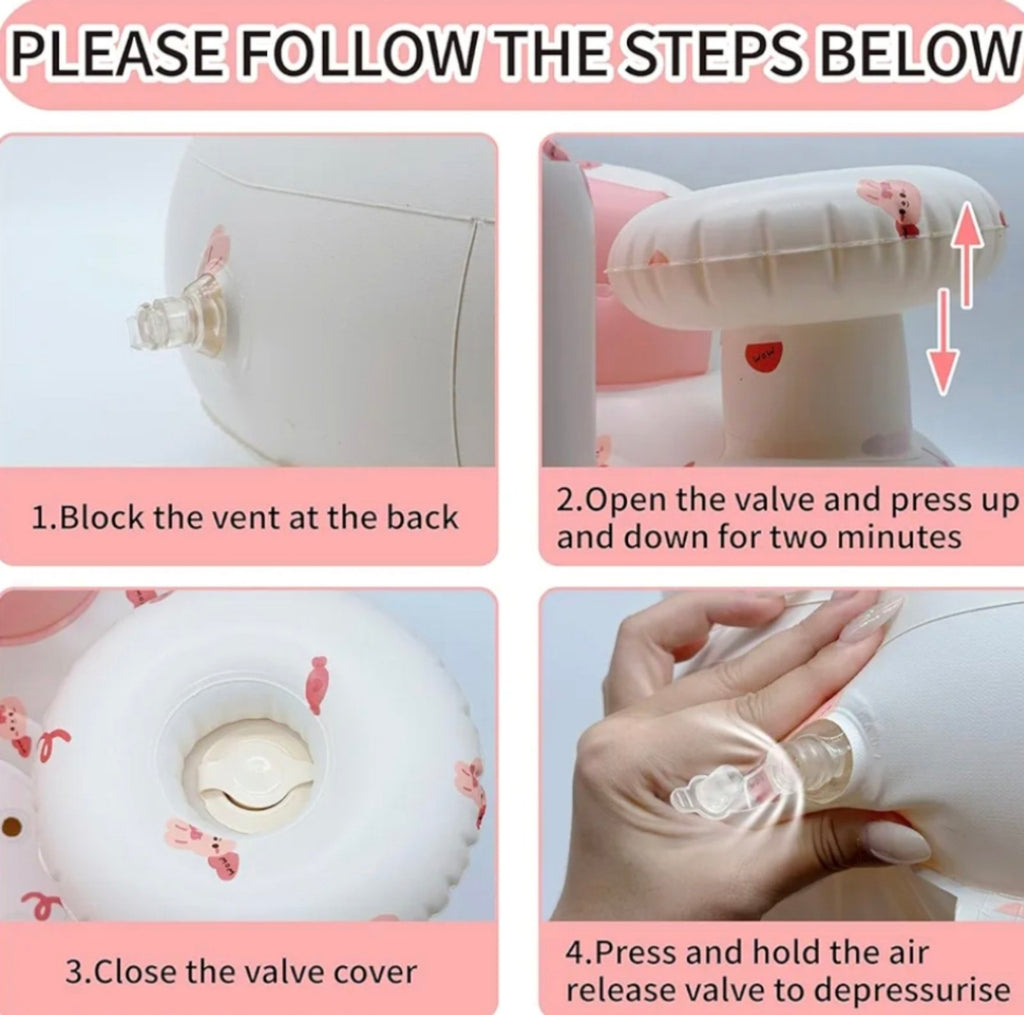 PLEASE FOLLOW THE STEPS BELOW

1.Block the vent at the back

2.Open the valve and press up and down for two minutes

3.Close the valve cover

4.Press and hold the air release valve to depressurise