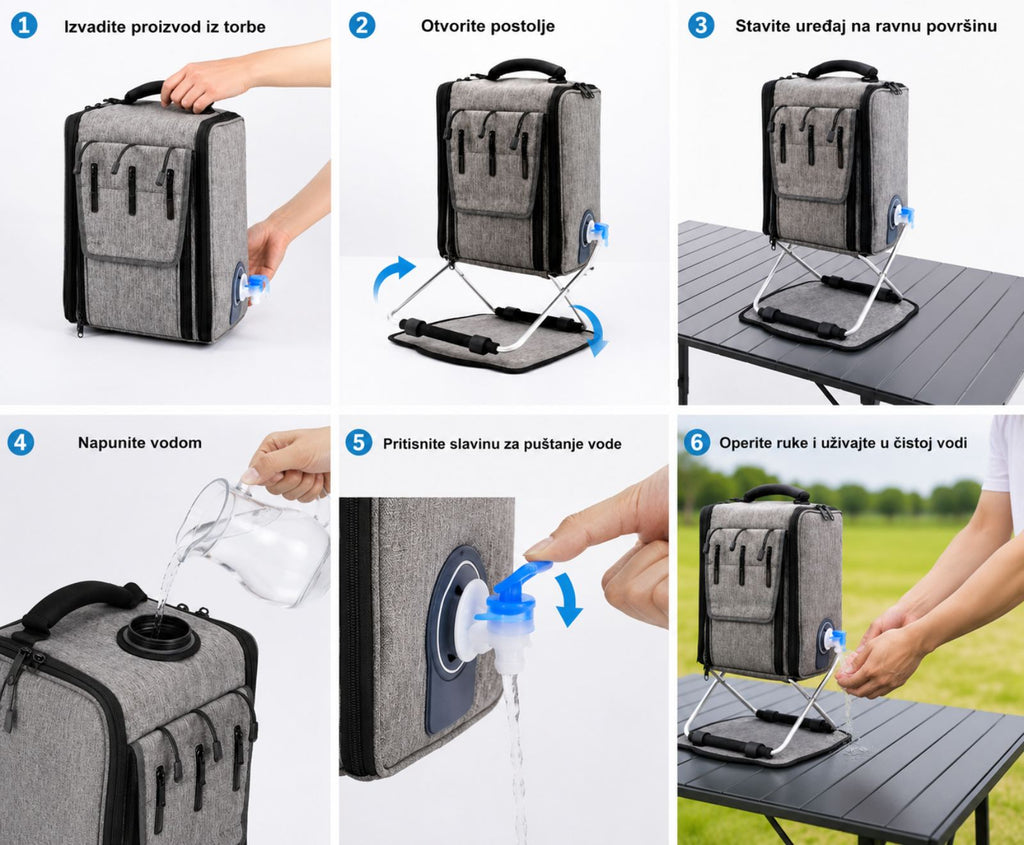 1 Izvadite proizvod iz torbe

2 Otvorite postolje

3 Stavite uređaj na ravnu površinu

4 Napunite vodom

5 Pritisnite slavinu za puštanje vode

6 Operite ruke i uživajte u čistoj vodi